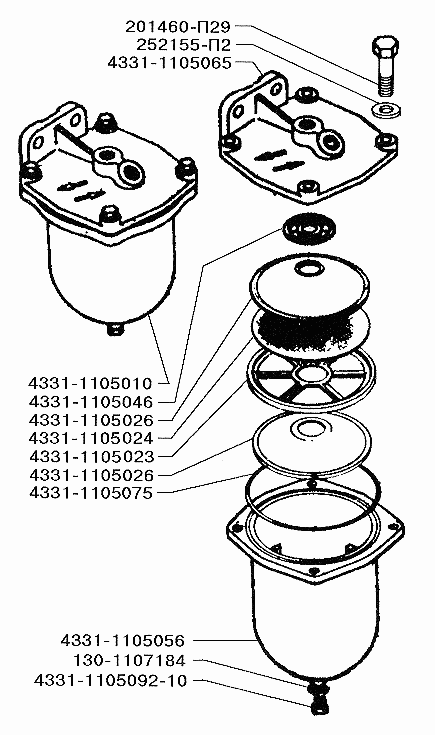 201460-П29
252155-П2
4331-1105065

4331-1105010
4331-1105046
4331-1105026
4331-1105024
4331-1105023
4331-1105026
4331-1105075

4331-1105056
130-1107184
4331-1105092-10